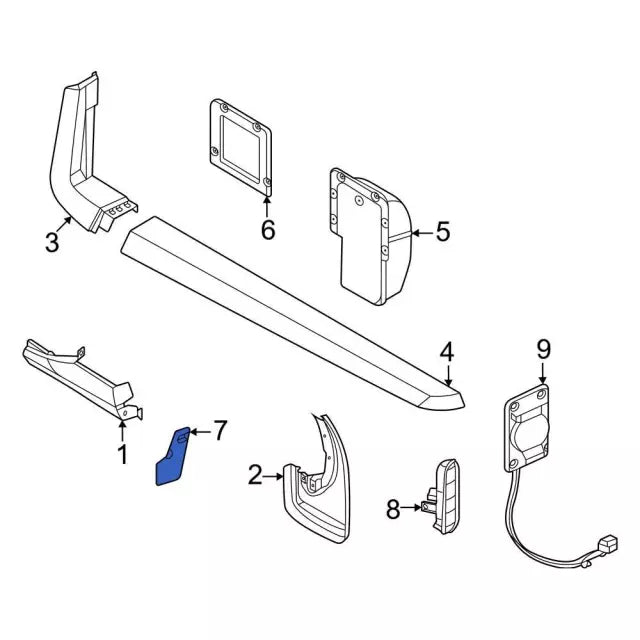 3
6
5
4
9
1
7
2
8